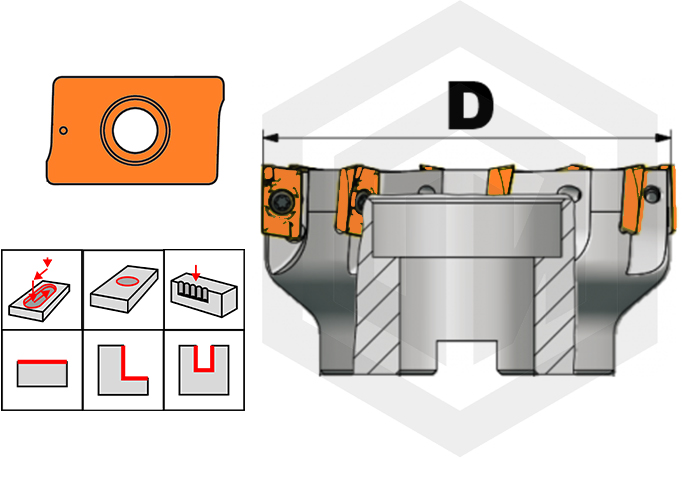 D