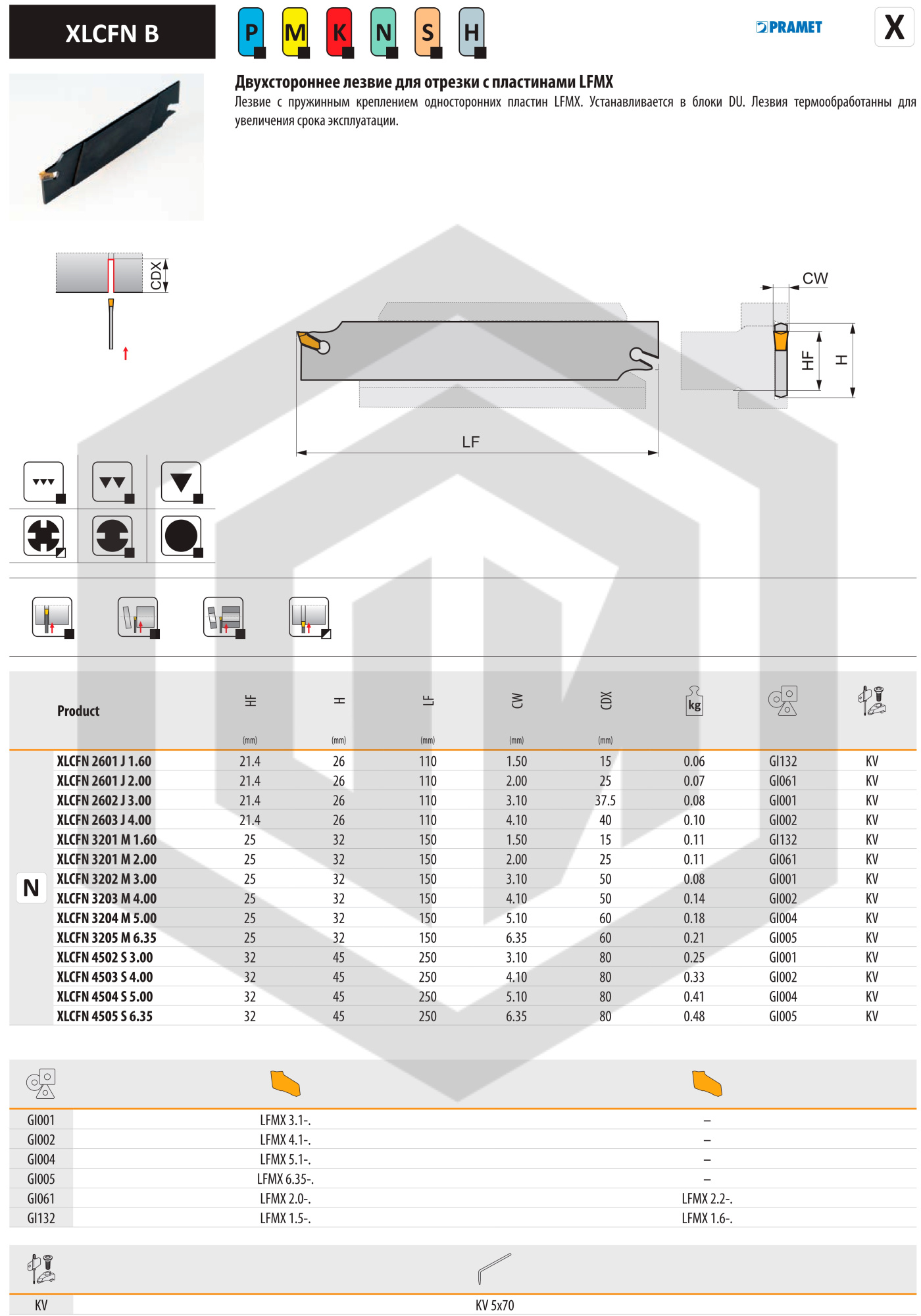 XLCFN B

P M K N S H

PRAMET

X

Двухстороннее лезвие для отрезки с пластинами LFMX

Лезвие с пружинным креплением односторонних пластин LFMX. Устанавливается в блоки DU. Лезвия термообработанны для увеличения срока эксплуатации.

CDX

CW

HF

H

LF

| | Product | HF (mm) | H (mm) | LF (mm) | CW (mm) | CDX (mm) | kg | | |
|---|---|---|---|---|---|---|---|---|---|
| N | XLCFN 2601 J 1.60 | 21.4 | 26 | 110 | 1.50 | 15 | 0.06 | GI132 | KV |
| | XLCFN 2601 J 2.00 | 21.4 | 26 | 110 | 2.00 | 25 | 0.07 | GI061 | KV |
| | XLCFN 2602 J 3.00 | 21.4 | 26 | 110 | 3.10 | 37.5 | 0.08 | GI001 | KV |
| | XLCFN 2603 J 4.00 | 21.4 | 26 | 110 | 4.10 | 40 | 0.10 | GI002 | KV |
| | XLCFN 3201 M 1.60 | 25 | 32 | 150 | 1.50 | 15 | 0.11 | GI132 | KV |
| | XLCFN 3201 M 2.00 | 25 | 32 | 150 | 2.00 | 25 | 0.11 | GI061 | KV |
| | XLCFN 3202 M 3.00 | 25 | 32 | 150 | 3.10 | 50 | 0.08 | GI001 | KV |
| | XLCFN 3203 M 4.00 | 25 | 32 | 150 | 4.10 | 50 | 0.14 | GI002 | KV |
| | XLCFN 3204 M 5.00 | 25 | 32 | 150 | 5.10 | 60 | 0.18 | GI004 | KV |
| | XLCFN 3205 M 6.35 | 25 | 32 | 150 | 6.35 | 60 | 0.21 | GI005 | KV |
| | XLCFN 4502 S 3.00 | 32 | 45 | 250 | 3.10 | 80 | 0.25 | GI001 | KV |
| | XLCFN 4503 S 4.00 | 32 | 45 | 250 | 4.10 | 80 | 0.33 | GI002 | KV |
| | XLCFN 4504 S 5.00 | 32 | 45 | 250 | 5.10 | 80 | 0.41 | GI004 | KV |
| | XLCFN 4505 S 6.35 | 32 | 45 | 250 | 6.35 | 80 | 0.48 | GI005 | KV |

| | | |
|---|---|---|
| GI001 | LFMX 3.1-. | – |
| GI002 | LFMX 4.1-. | – |
| GI004 | LFMX 5.1-. | – |
| GI005 | LFMX 6.35-. | – |
| GI061 | LFMX 2.0-. | LFMX 2.2-. |
| GI132 | LFMX 1.5-. | LFMX 1.6-. |

| | |
|---|---|
| KV | KV 5x70 |