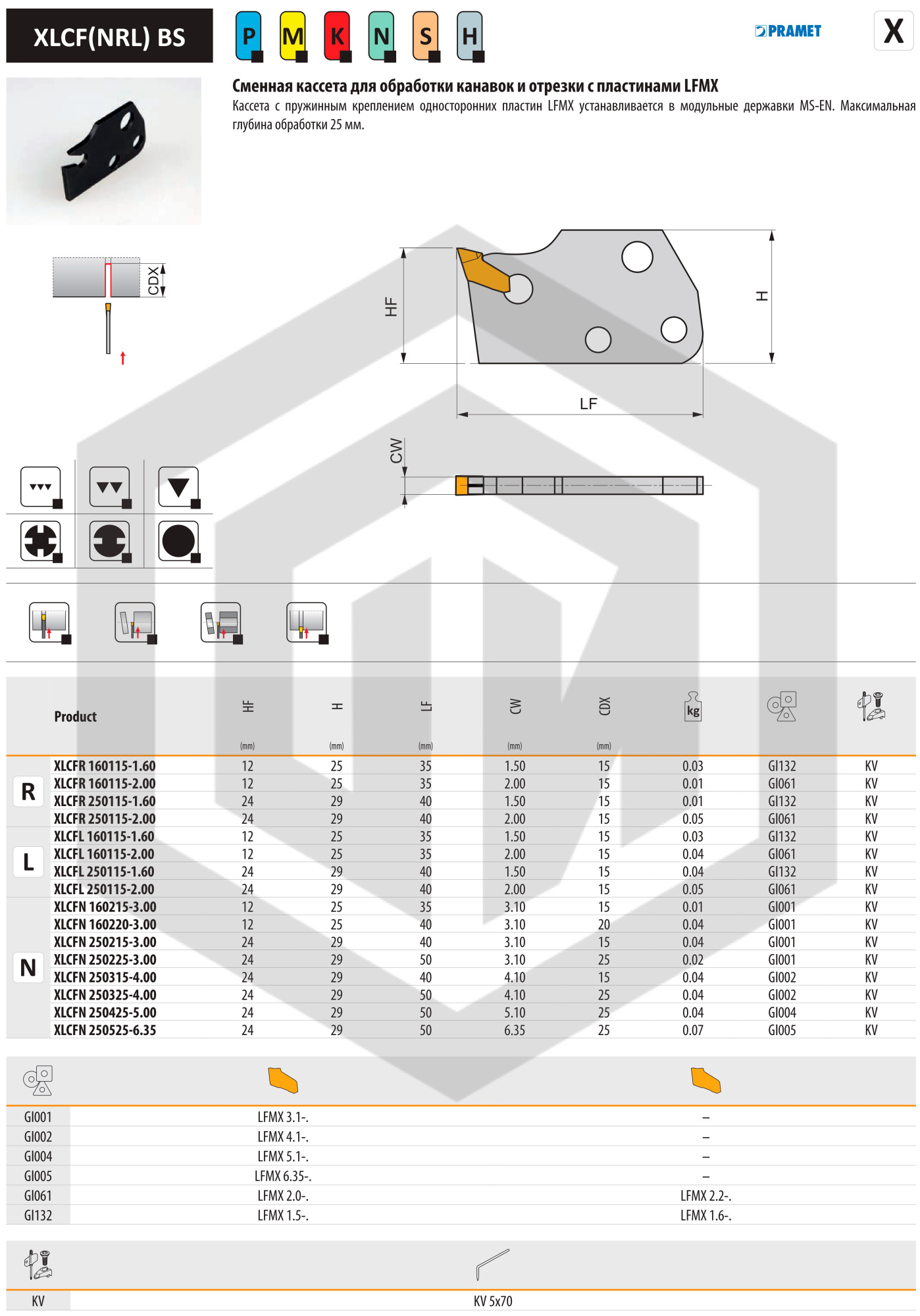 XLCF(NRL) BS

P M K N S H

PRAMET

X

Сменная кассета для обработки канавок и отрезки с пластинами LFMX

Кассета с пружинным креплением односторонних пластин LFMX устанавливается в модульные державки MS-EN. Максимальная глубина обработки 25 мм.

CDX

HF

H

LF

CW

| | Product | HF (mm) | H (mm) | LF (mm) | CW (mm) | CDX (mm) | kg | | |
|---|---|---|---|---|---|---|---|---|---|
| R | XLCFR 160115-1.60 | 12 | 25 | 35 | 1.50 | 15 | 0.03 | GI132 | KV |
| | XLCFR 160115-2.00 | 12 | 25 | 35 | 2.00 | 15 | 0.01 | GI061 | KV |
| | XLCFR 250115-1.60 | 24 | 29 | 40 | 1.50 | 15 | 0.01 | GI132 | KV |
| | XLCFR 250115-2.00 | 24 | 29 | 40 | 2.00 | 15 | 0.05 | GI061 | KV |
| L | XLCFL 160115-1.60 | 12 | 25 | 35 | 1.50 | 15 | 0.03 | GI132 | KV |
| | XLCFL 160115-2.00 | 12 | 25 | 35 | 2.00 | 15 | 0.04 | GI061 | KV |
| | XLCFL 250115-1.60 | 24 | 29 | 40 | 1.50 | 15 | 0.04 | GI132 | KV |
| | XLCFL 250115-2.00 | 24 | 29 | 40 | 2.00 | 15 | 0.05 | GI061 | KV |
| N | XLCFN 160215-3.00 | 12 | 25 | 35 | 3.10 | 15 | 0.01 | GI001 | KV |
| | XLCFN 160220-3.00 | 12 | 25 | 40 | 3.10 | 20 | 0.04 | GI001 | KV |
| | XLCFN 250215-3.00 | 24 | 29 | 40 | 3.10 | 15 | 0.04 | GI001 | KV |
| | XLCFN 250225-3.00 | 24 | 29 | 50 | 3.10 | 25 | 0.02 | GI001 | KV |
| | XLCFN 250315-4.00 | 24 | 29 | 40 | 4.10 | 15 | 0.04 | GI002 | KV |
| | XLCFN 250325-4.00 | 24 | 29 | 50 | 4.10 | 25 | 0.04 | GI002 | KV |
| | XLCFN 250425-5.00 | 24 | 29 | 50 | 5.10 | 25 | 0.04 | GI004 | KV |
| | XLCFN 250525-6.35 | 24 | 29 | 50 | 6.35 | 25 | 0.07 | GI005 | KV |

| | | |
|---|---|---|
| GI001 | LFMX 3.1-. | – |
| GI002 | LFMX 4.1-. | – |
| GI004 | LFMX 5.1-. | – |
| GI005 | LFMX 6.35-. | – |
| GI061 | LFMX 2.0-. | LFMX 2.2-. |
| GI132 | LFMX 1.5-. | LFMX 1.6-. |

| | |
|---|---|
| KV | KV 5x70 |